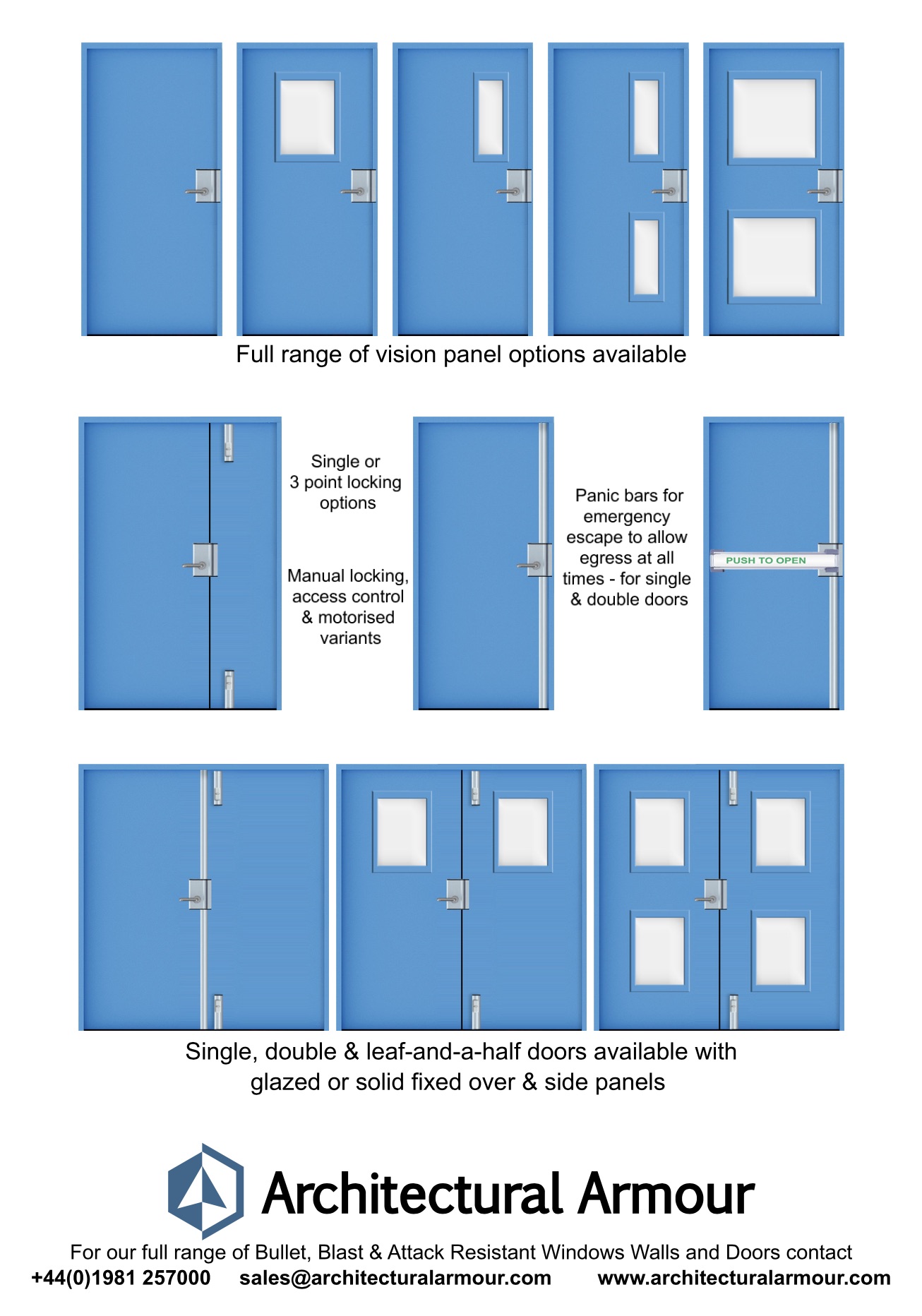 Full range of vision panel options available

Single or 3 point locking options

Manual locking, access control & motorised variants

Panic bars for emergency escape to allow egress at all times - for single & double doors

PUSH TO OPEN

Single, double & leaf-and-a-half doors available with glazed or solid fixed over & side panels

Architectural Armour

For our full range of Bullet, Blast & Attack Resistant Windows Walls and Doors contact

+44(0)1981 257000 sales@architecturalarmour.com www.architecturalarmour.com